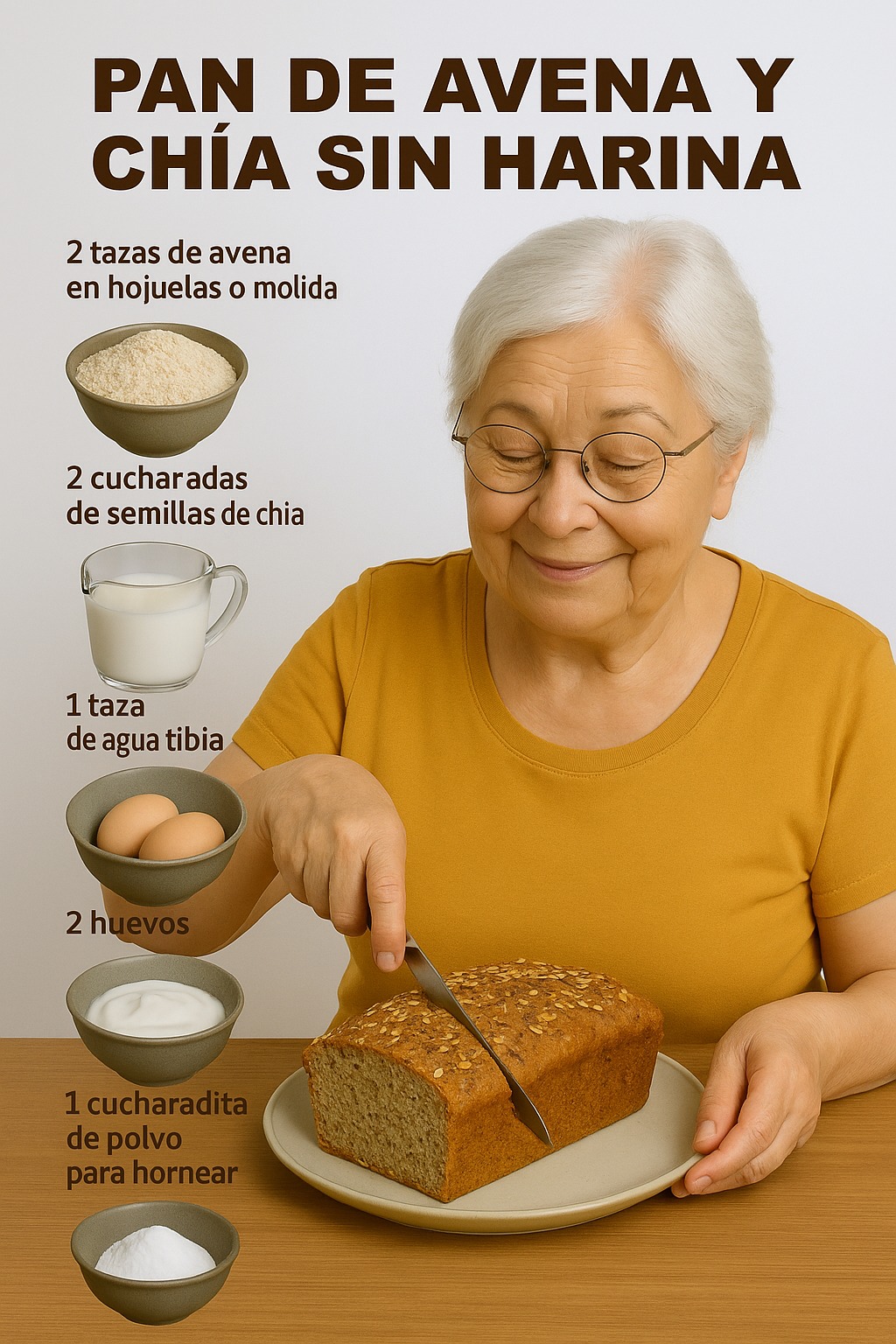 PAN DE AVENA Y CHÍA SIN HARINA

2 tazas de avena en hojuelas o molida

2 cucharadas de semillas de chia

1 taza de agua tibia

2 huevos

1 cucharadita de polvo para hornear